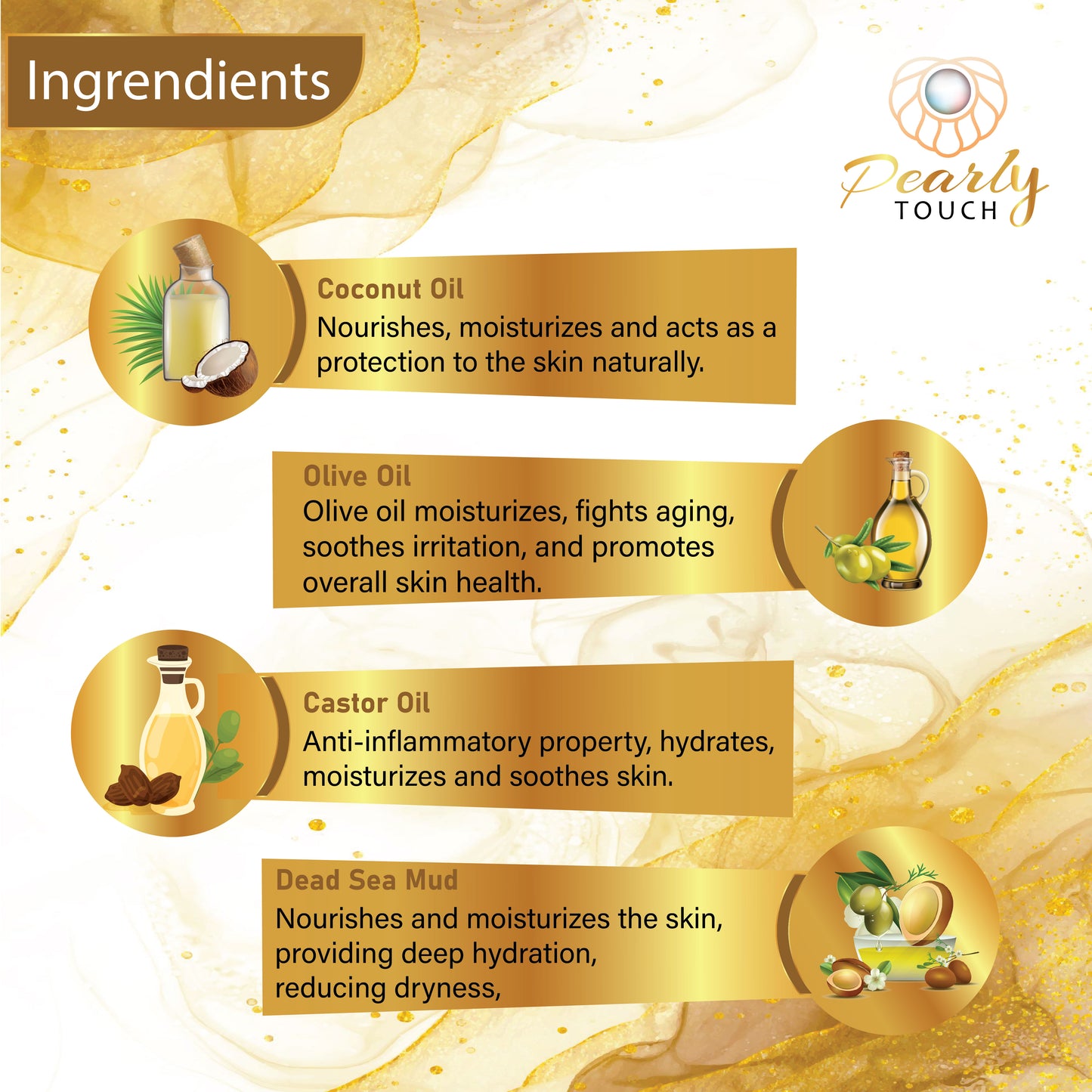 Ingrendients

Pearly TOUCH

Coconut Oil
Nourishes, moisturizes and acts as a protection to the skin naturally.

Olive Oil
Olive oil moisturizes, fights aging, soothes irritation, and promotes overall skin health.

Castor Oil
Anti-inflammatory property, hydrates, moisturizes and soothes skin.

Dead Sea Mud
Nourishes and moisturizes the skin, providing deep hydration, reducing dryness,