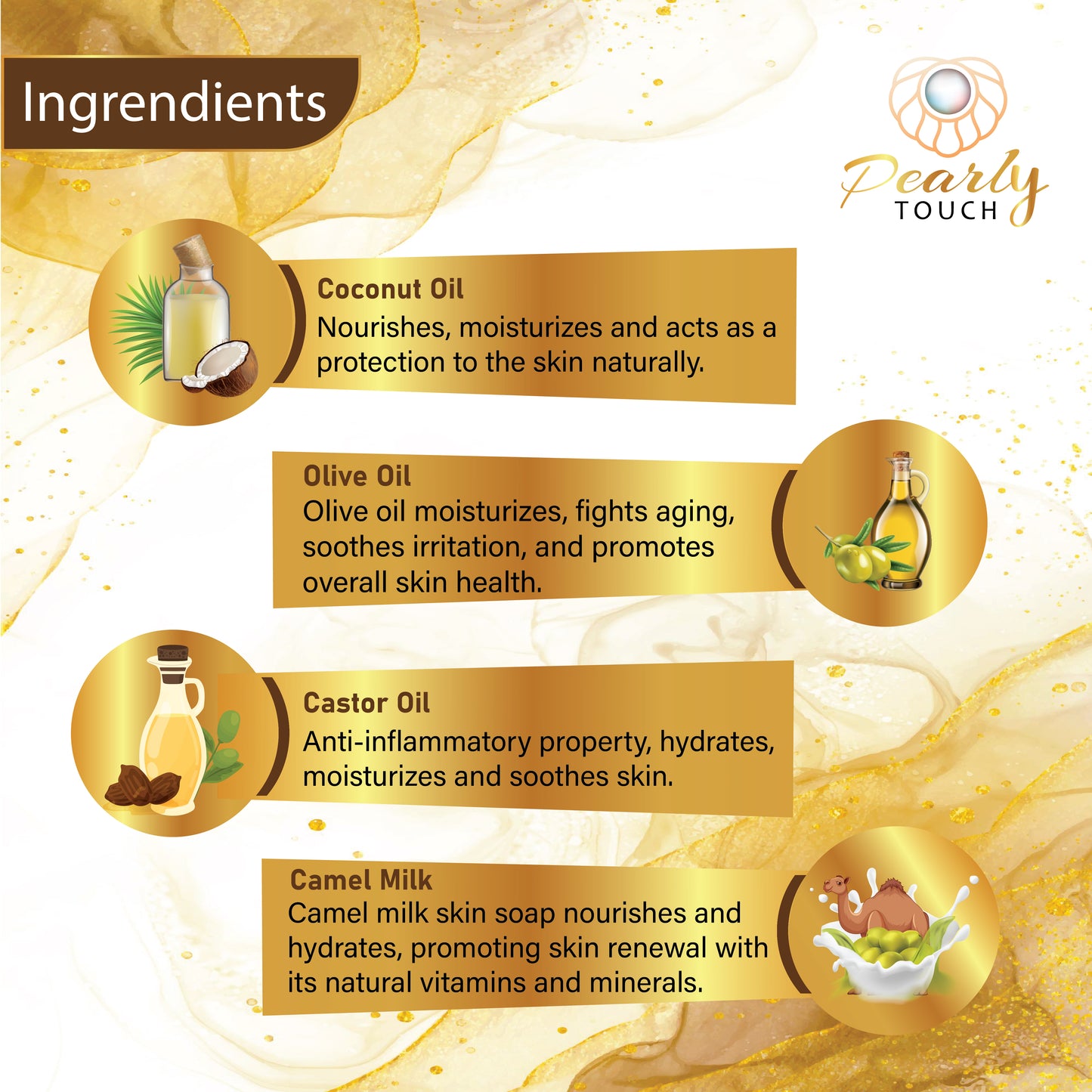 Ingrendients

Pearly
TOUCH

Coconut Oil
Nourishes, moisturizes and acts as a protection to the skin naturally.

Olive Oil
Olive oil moisturizes, fights aging, soothes irritation, and promotes overall skin health.

Castor Oil
Anti-inflammatory property, hydrates, moisturizes and soothes skin.

Camel Milk
Camel milk skin soap nourishes and hydrates, promoting skin renewal with its natural vitamins and minerals.