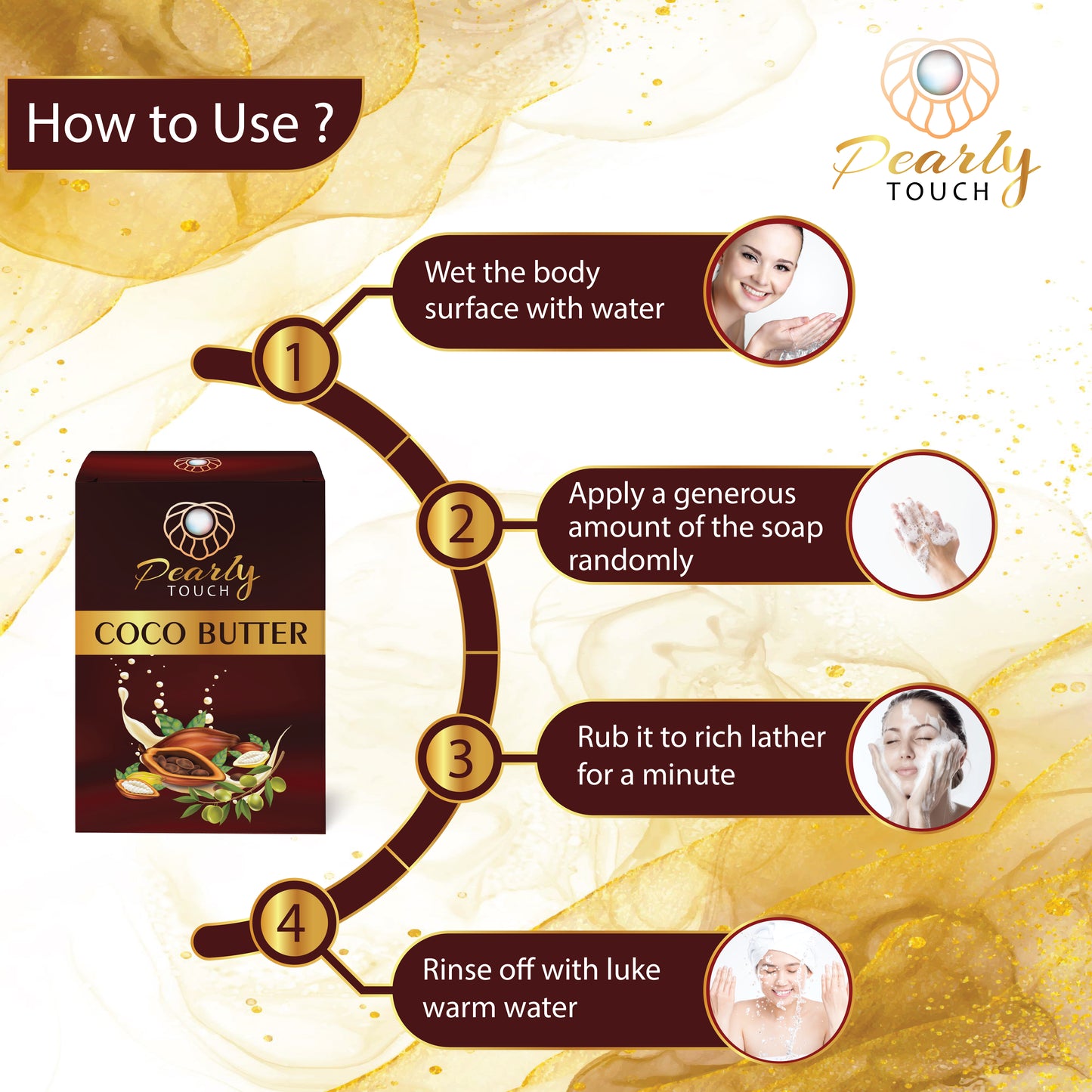 How to Use ?

Pearly
TOUCH

1
Wet the body surface with water

Pearly
TOUCH
COCO BUTTER

2
Apply a generous amount of the soap randomly

3
Rub it to rich lather for a minute

4
Rinse off with luke warm water