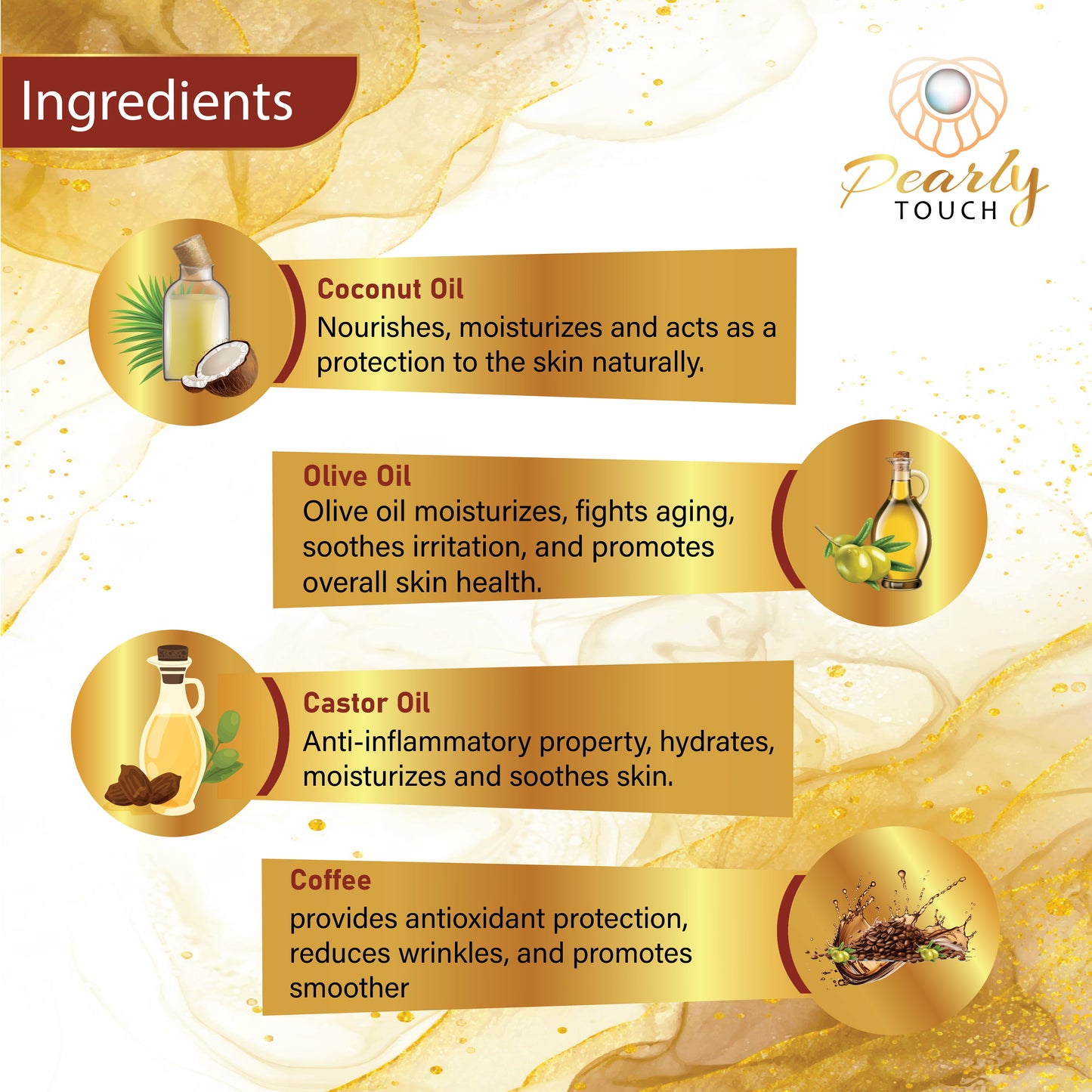 Ingredients

Pearly
TOUCH

Coconut Oil
Nourishes, moisturizes and acts as a protection to the skin naturally.

Olive Oil
Olive oil moisturizes, fights aging, soothes irritation, and promotes overall skin health.

Castor Oil
Anti-inflammatory property, hydrates, moisturizes and soothes skin.

Coffee
provides antioxidant protection, reduces wrinkles, and promotes smoother