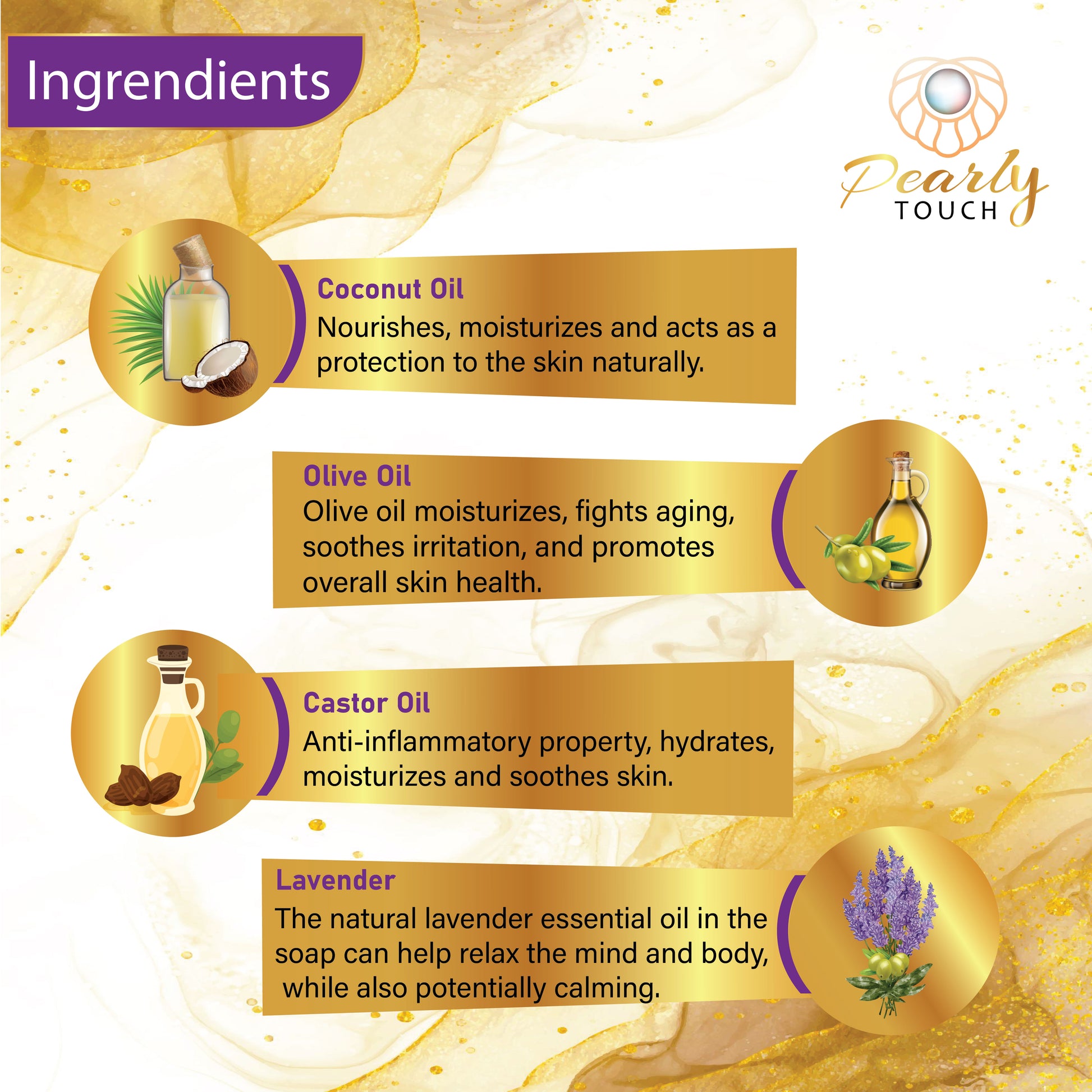 Ingrendients

Pearly TOUCH

Coconut Oil
Nourishes, moisturizes and acts as a protection to the skin naturally.

Olive Oil
Olive oil moisturizes, fights aging, soothes irritation, and promotes overall skin health.

Castor Oil
Anti-inflammatory property, hydrates, moisturizes and soothes skin.

Lavender
The natural lavender essential oil in the soap can help relax the mind and body, while also potentially calming.