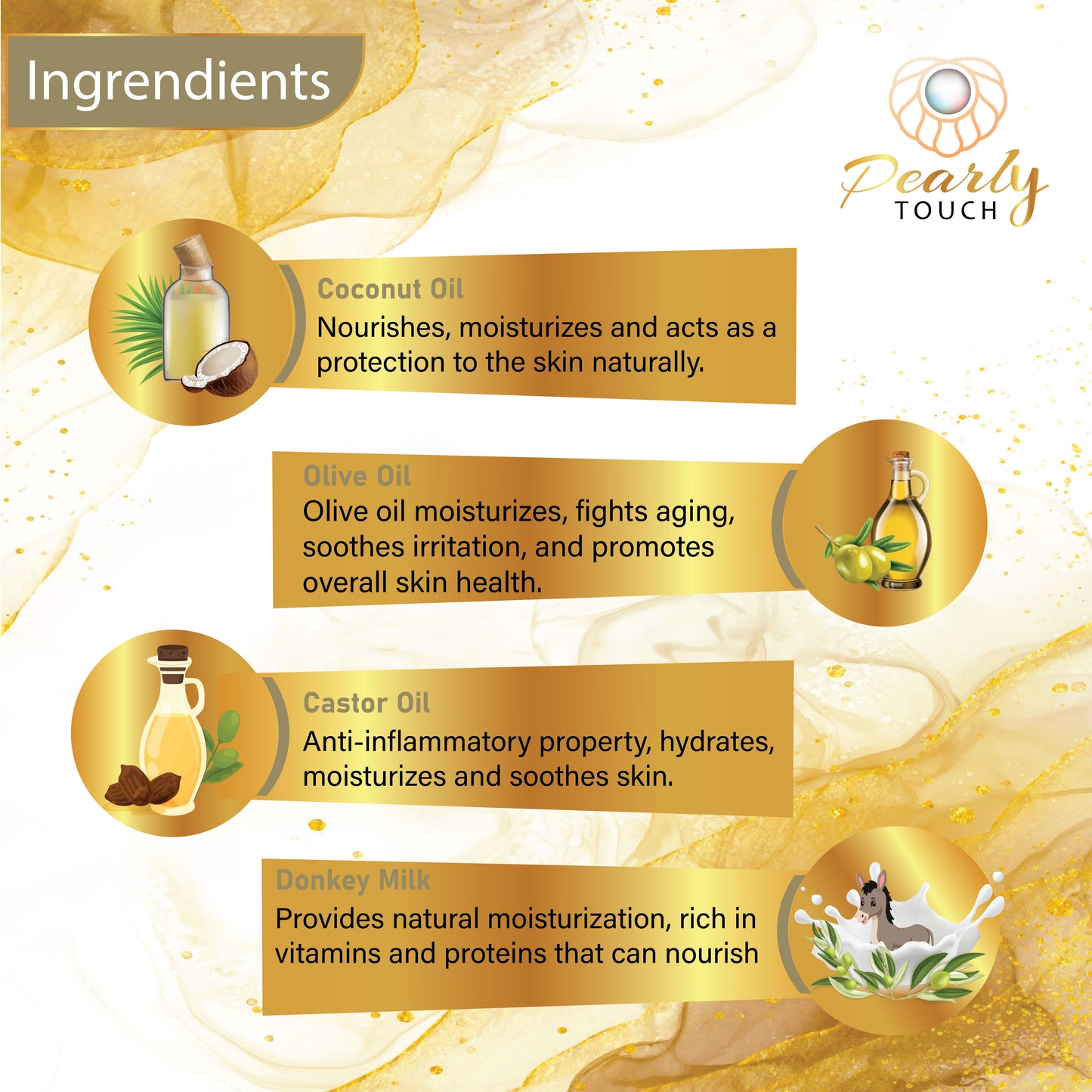 Ingrendients

Pearly TOUCH

Coconut Oil
Nourishes, moisturizes and acts as a protection to the skin naturally.

Olive Oil
Olive oil moisturizes, fights aging, soothes irritation, and promotes overall skin health.

Castor Oil
Anti-inflammatory property, hydrates, moisturizes and soothes skin.

Donkey Milk
Provides natural moisturization, rich in vitamins and proteins that can nourish